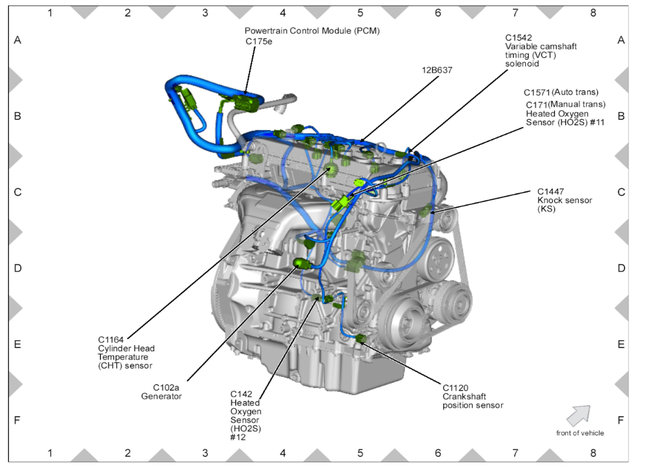 1 2 3 4 5 6 7 8

A
B
C
D
E
F

Powertrain Control Module (PCM)
C175e

12B637

C1542
Variable camshaft timing (VCT) solenoid

C1571 (Auto trans)
C171 (Manual trans)
Heated Oxygen Sensor (HO2S) #11

C1447
Knock sensor (KS)

C1164
Cylinder Head Temperature (CHT) sensor

C102a
Generator

C142
Heated Oxygen Sensor (HO2S) #12

C1120
Crankshaft position sensor

front of vehicle

A
B
C
D
E
F

1 2 3 4 5 6 7 8