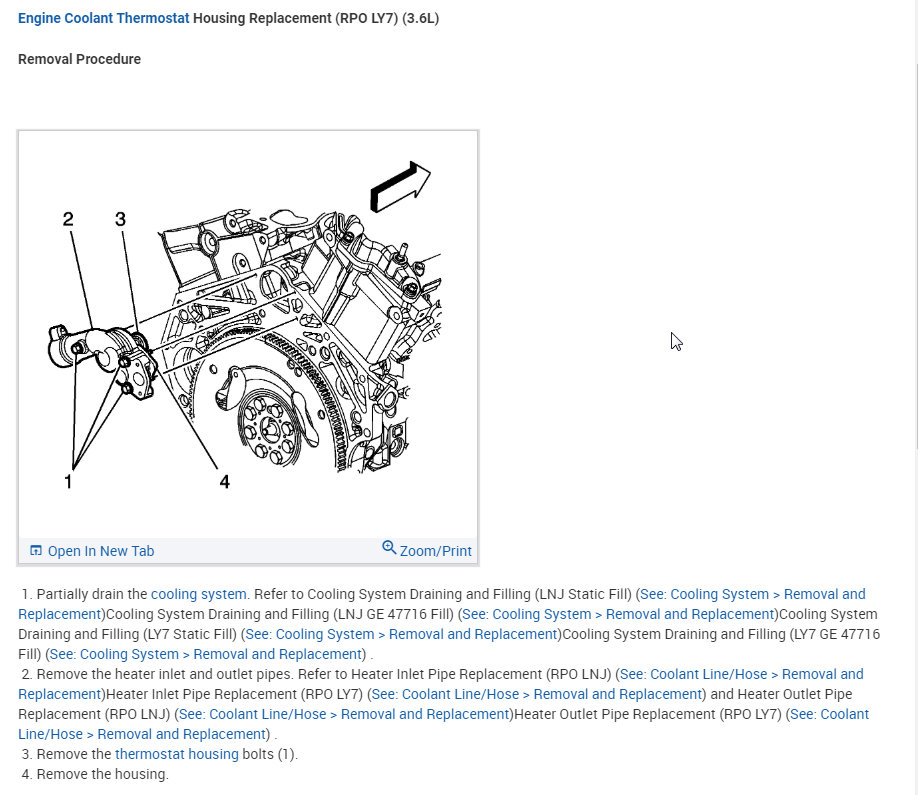 Engine Coolant Thermostat Housing Replacement (RPO LY7) (3.6L)

Removal Procedure

2
3
1
4

Open In New Tab
Zoom/Print

1. Partially drain the cooling system. Refer to Cooling System Draining and Filling (LNJ Static Fill) (See: Cooling System > Removal and Replacement)Cooling System Draining and Filling (LNJ GE 47716 Fill) (See: Cooling System > Removal and Replacement)Cooling System Draining and Filling (LY7 Static Fill) (See: Cooling System > Removal and Replacement)Cooling System Draining and Filling (LY7 GE 47716 Fill) (See: Cooling System > Removal and Replacement) .
2. Remove the heater inlet and outlet pipes. Refer to Heater Inlet Pipe Replacement (RPO LNJ) (See: Coolant Line/Hose > Removal and Replacement)Heater Inlet Pipe Replacement (RPO LY7) (See: Coolant Line/Hose > Removal and Replacement) and Heater Outlet Pipe Replacement (RPO LNJ) (See: Coolant Line/Hose > Removal and Replacement)Heater Outlet Pipe Replacement (RPO LY7) (See: Coolant Line/Hose > Removal and Replacement) .
3. Remove the thermostat housing bolts (1).
4. Remove the housing.