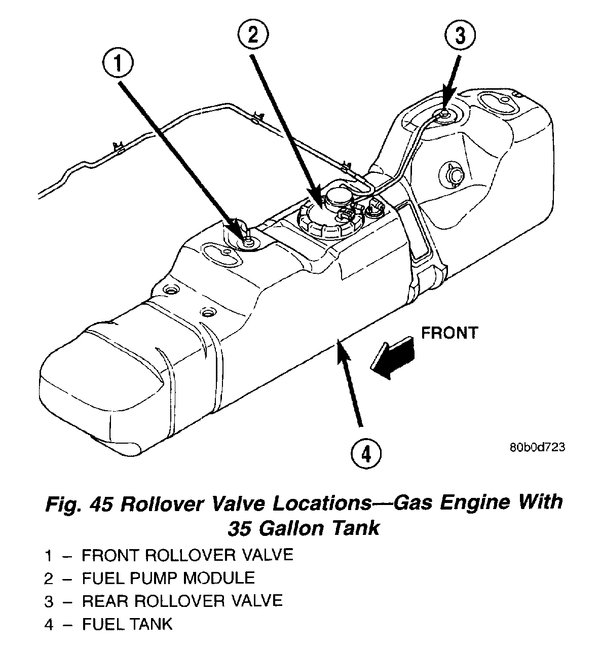 1

2

3

FRONT

4

80b0d723

Fig. 45 Rollover Valve Locations—Gas Engine With 35 Gallon Tank

1 – FRONT ROLLOVER VALVE
2 – FUEL PUMP MODULE
3 – REAR ROLLOVER VALVE
4 – FUEL TANK