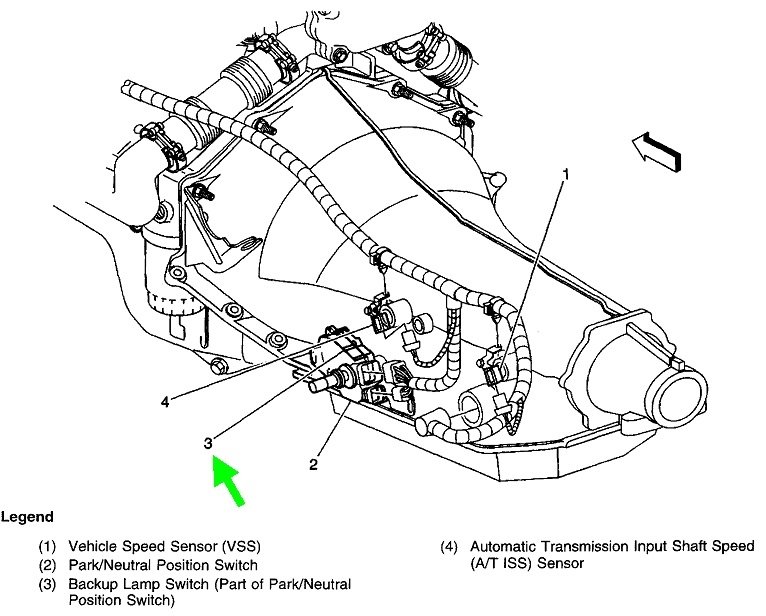 1

4

3

2

Legend

(1) Vehicle Speed Sensor (VSS)
(2) Park/Neutral Position Switch
(3) Backup Lamp Switch (Part of Park/Neutral Position Switch)

(4) Automatic Transmission Input Shaft Speed (A/T ISS) Sensor