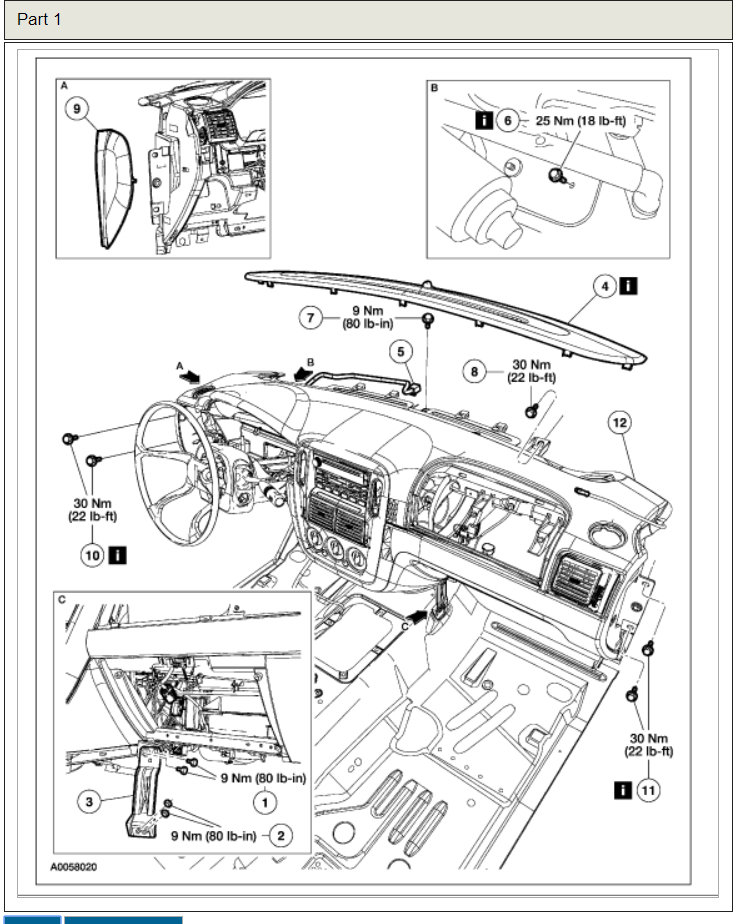 Part 1

A

9

B

i 6 25 Nm (18 lb-ft)

4 i

7 9 Nm (80 lb-in)

5

8 30 Nm (22 lb-ft)

A

B

12

30 Nm (22 lb-ft)

10 i

C

C

9 Nm (80 lb-in)

1

3

9 Nm (80 lb-in) 2

30 Nm (22 lb-ft)

i 11

A0058020