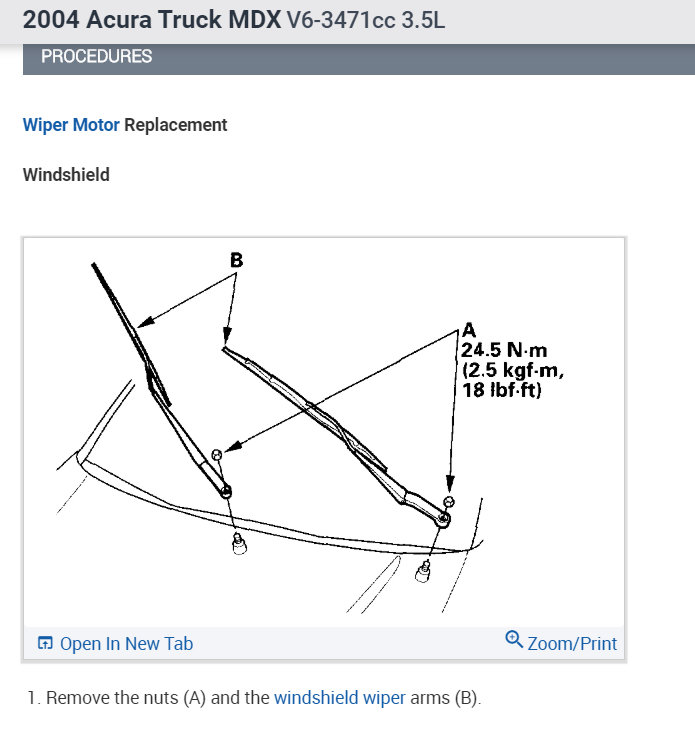 2004 Acura Truck MDX V6-3471cc 3.5L

PROCEDURES

Wiper Motor Replacement

Windshield

B

A
24.5 N·m
(2.5 kgf·m,
18 lbf·ft)

Open In New Tab

Zoom/Print

1. Remove the nuts (A) and the windshield wiper arms (B).