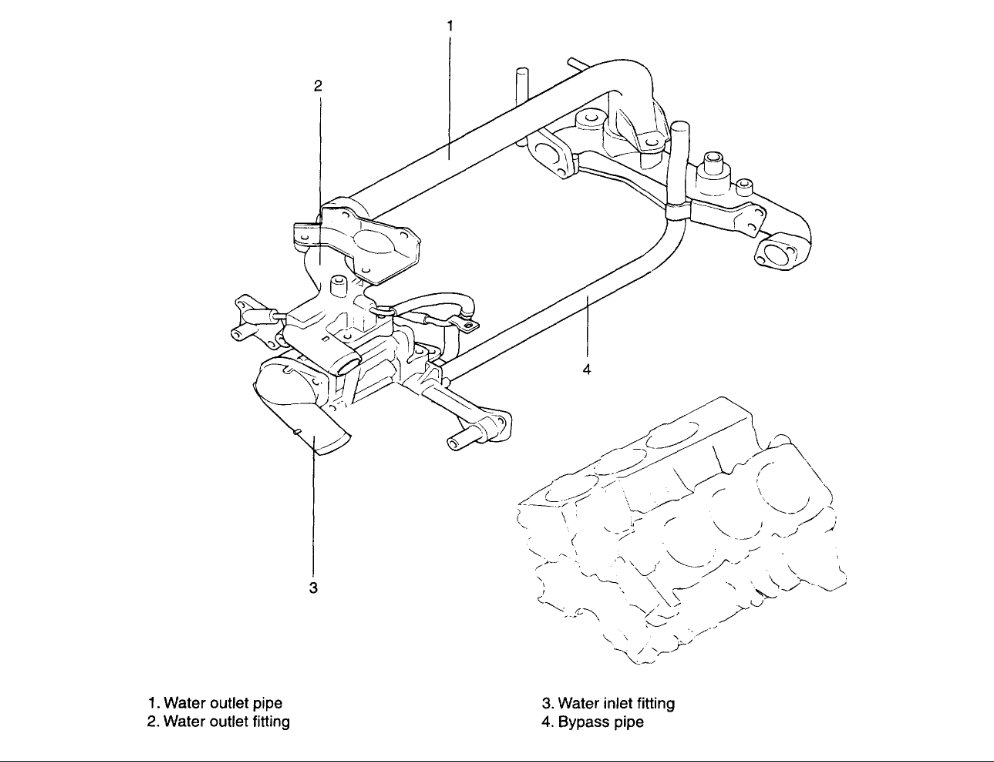 1
2
4
3

1. Water outlet pipe
2. Water outlet fitting

3. Water inlet fitting
4. Bypass pipe