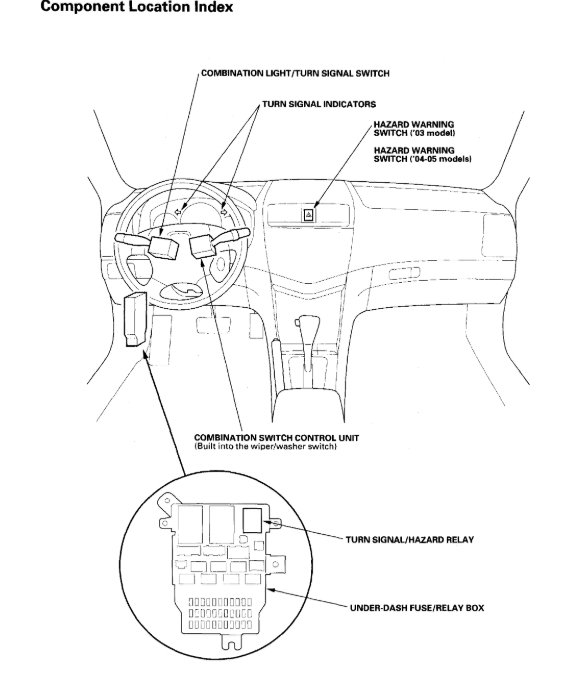 Component Location Index

COMBINATION LIGHT/TURN SIGNAL SWITCH

TURN SIGNAL INDICATORS

HAZARD WARNING SWITCH ('03 model)

HAZARD WARNING SWITCH ('04-05 models)

COMBINATION SWITCH CONTROL UNIT (Built into the wiper/washer switch)

TURN SIGNAL/HAZARD RELAY

UNDER-DASH FUSE/RELAY BOX