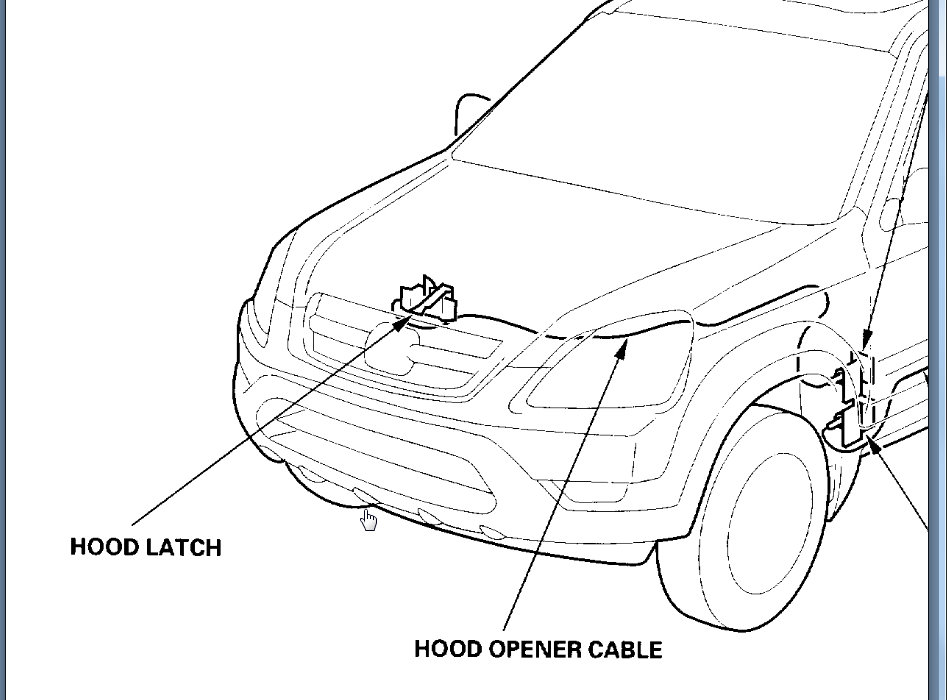 HOOD LATCH

HOOD OPENER CABLE