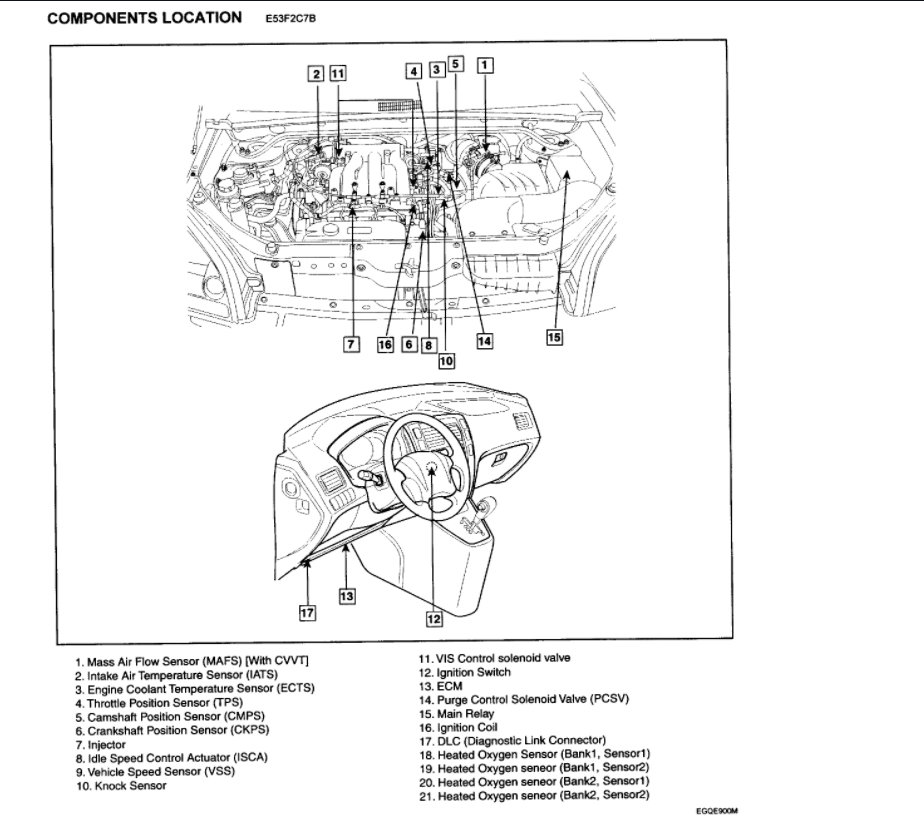 COMPONENTS LOCATION E53F2C7B

2 11 4 3 5 1

7 16 6 8 10 14 15

17 13 12

1. Mass Air Flow Sensor (MAFS) [With CVVT]
2. Intake Air Temperature Sensor (IATS)
3. Engine Coolant Temperature Sensor (ECTS)
4. Throttle Position Sensor (TPS)
5. Camshaft Position Sensor (CMPS)
6. Crankshaft Position Sensor (CKPS)
7. Injector
8. Idle Speed Control Actuator (ISCA)
9. Vehicle Speed Sensor (VSS)
10. Knock Sensor

11. VIS Control solenoid valve
12. Ignition Switch
13. ECM
14. Purge Control Solenoid Valve (PCSV)
15. Main Relay
16. Ignition Coil
17. DLC (Diagnostic Link Connector)
18. Heated Oxygen Sensor (Bank1, Sensor1)
19. Heated Oxygen seneor (Bank1, Sensor2)
20. Heated Oxygen seneor (Bank2, Sensor1)
21. Heated Oxygen seneor (Bank2, Sensor2)

EGQE900M