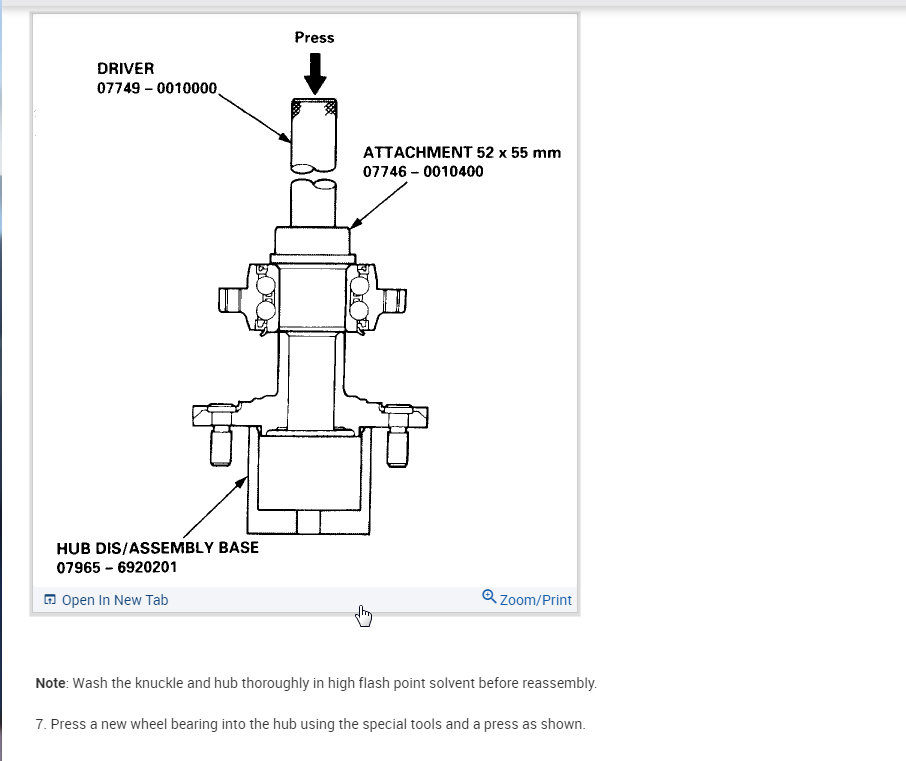 Press

DRIVER
07749 – 0010000

ATTACHMENT 52 x 55 mm
07746 – 0010400

HUB DIS/ASSEMBLY BASE
07965 – 6920201

Open In New Tab

Zoom/Print

Note: Wash the knuckle and hub thoroughly in high flash point solvent before reassembly.

7. Press a new wheel bearing into the hub using the special tools and a press as shown.