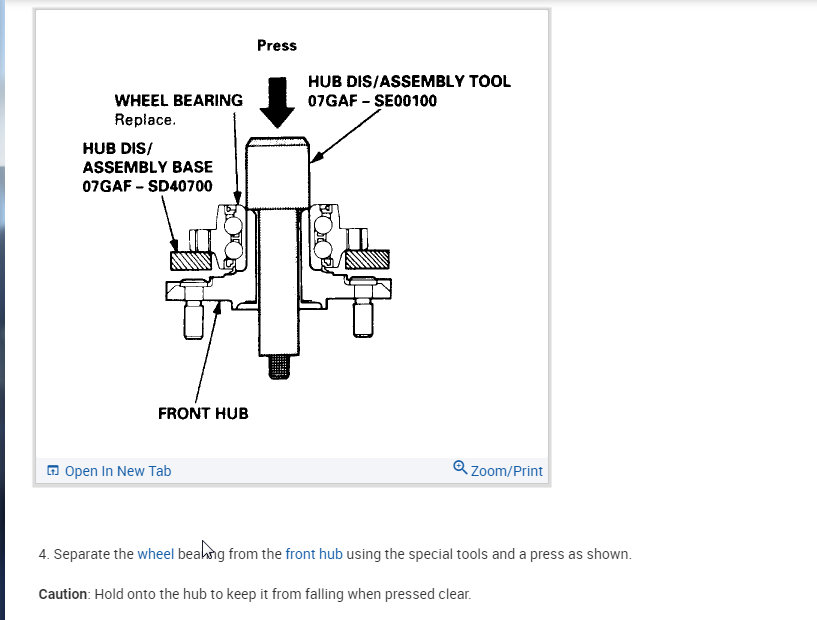 Press

HUB DIS/ASSEMBLY TOOL
07GAF – SE00100

WHEEL BEARING
Replace.

HUB DIS/
ASSEMBLY BASE
07GAF – SD40700

FRONT HUB

Open In New Tab

Zoom/Print

4. Separate the wheel bearing from the front hub using the special tools and a press as shown.

Caution: Hold onto the hub to keep it from falling when pressed clear.