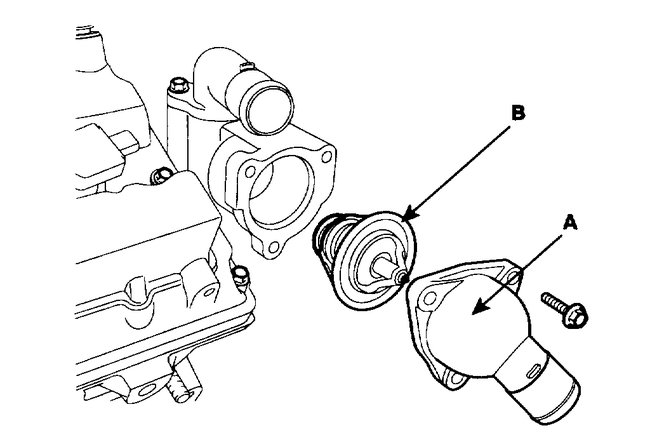 B
A