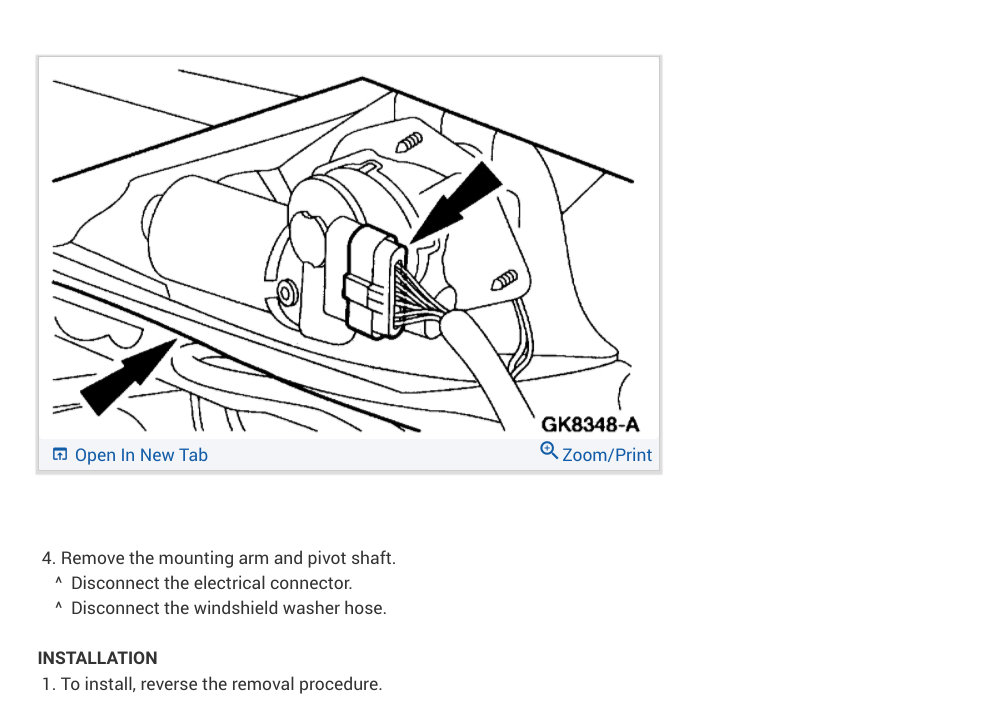 GK8348-A

Open In New Tab

Zoom/Print

4. Remove the mounting arm and pivot shaft.
^ Disconnect the electrical connector.
^ Disconnect the windshield washer hose.

INSTALLATION

1. To install, reverse the removal procedure.