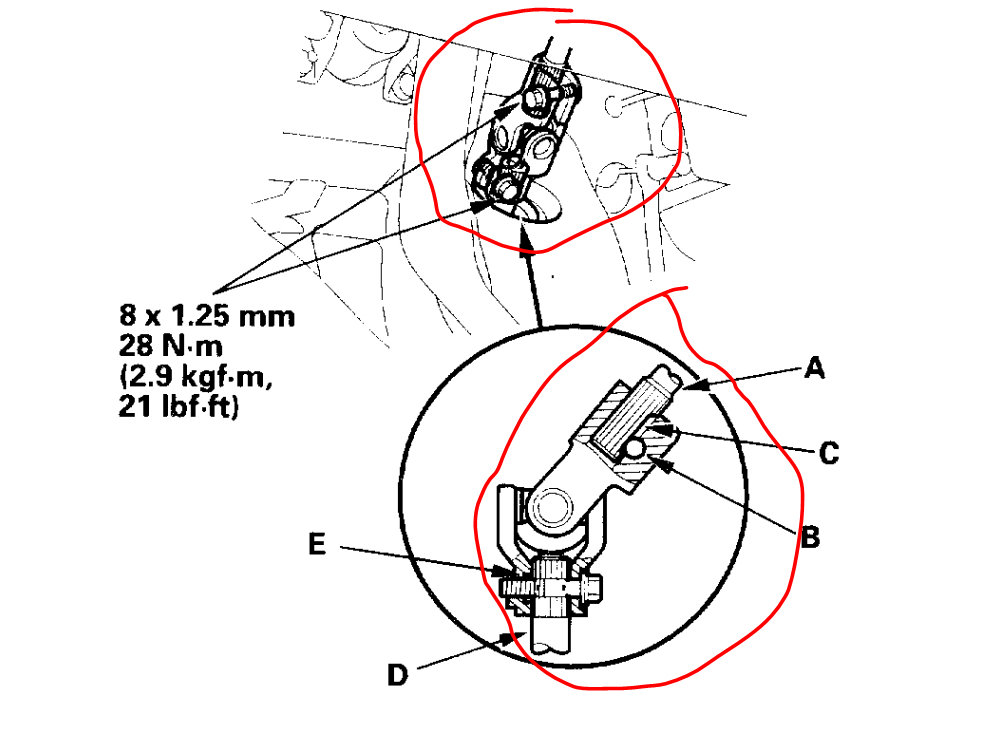 8 x 1.25 mm
28 N·m
(2.9 kgf·m,
21 lbf·ft)

A

C

B

E

D