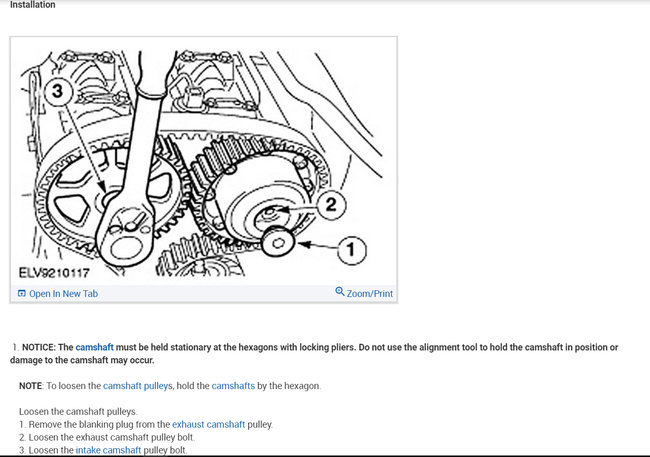 Installation

3

2

1

ELV9210117

Open In New Tab

Zoom/Print

1. NOTICE: The camshaft must be held stationary at the hexagons with locking pliers. Do not use the alignment tool to hold the camshaft in position or damage to the camshaft may occur.

NOTE: To loosen the camshaft pulleys, hold the camshafts by the hexagon.

Loosen the camshaft pulleys.
1. Remove the blanking plug from the exhaust camshaft pulley.
2. Loosen the exhaust camshaft pulley bolt.
3. Loosen the intake camshaft pulley bolt.