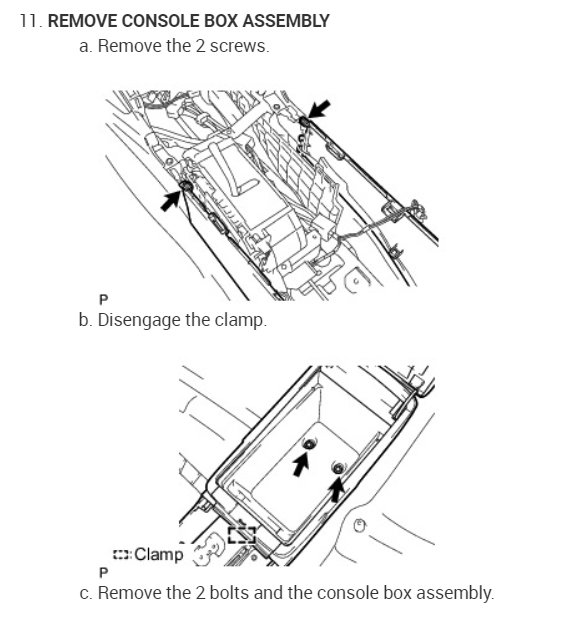 11. REMOVE CONSOLE BOX ASSEMBLY

a. Remove the 2 screws.

P

b. Disengage the clamp.

:Clamp

P

c. Remove the 2 bolts and the console box assembly.