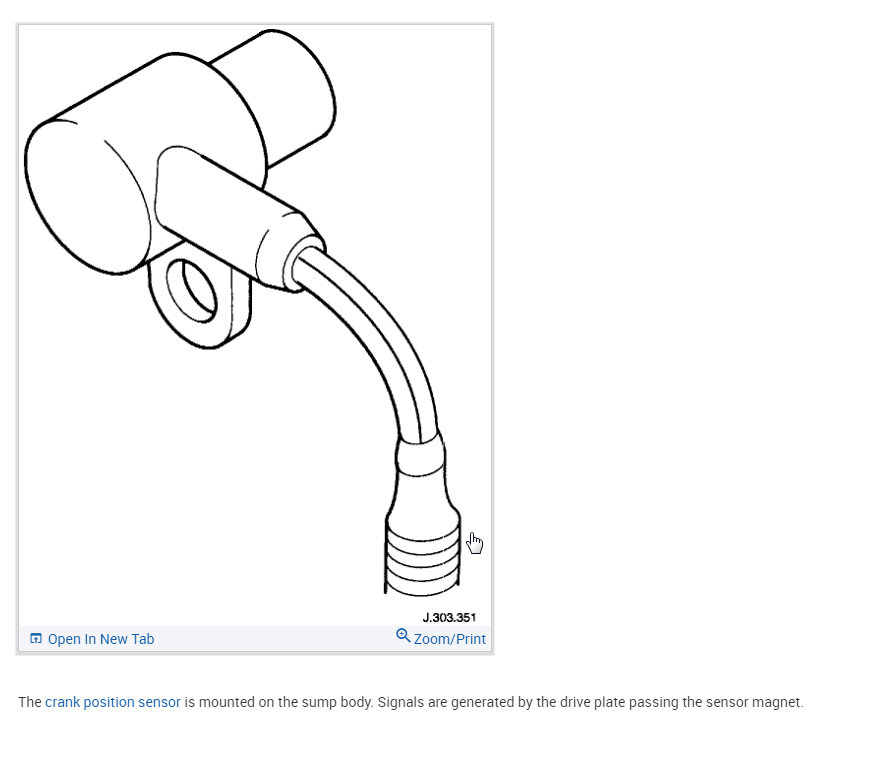 J.303.351

Open In New Tab Zoom/Print

The crank position sensor is mounted on the sump body. Signals are generated by the drive plate passing the sensor magnet.