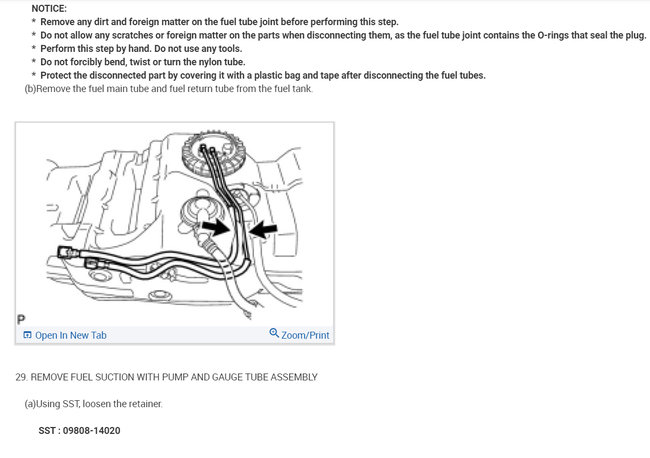 NOTICE:
* Remove any dirt and foreign matter on the fuel tube joint before performing this step.
* Do not allow any scratches or foreign matter on the parts when disconnecting them, as the fuel tube joint contains the O-rings that seal the plug.
* Perform this step by hand. Do not use any tools.
* Do not forcibly bend, twist or turn the nylon tube.
* Protect the disconnected part by covering it with a plastic bag and tape after disconnecting the fuel tubes.
(b)Remove the fuel main tube and fuel return tube from the fuel tank.

P

Open In New Tab

Zoom/Print

29. REMOVE FUEL SUCTION WITH PUMP AND GAUGE TUBE ASSEMBLY

(a)Using SST, loosen the retainer.

SST : 09808-14020