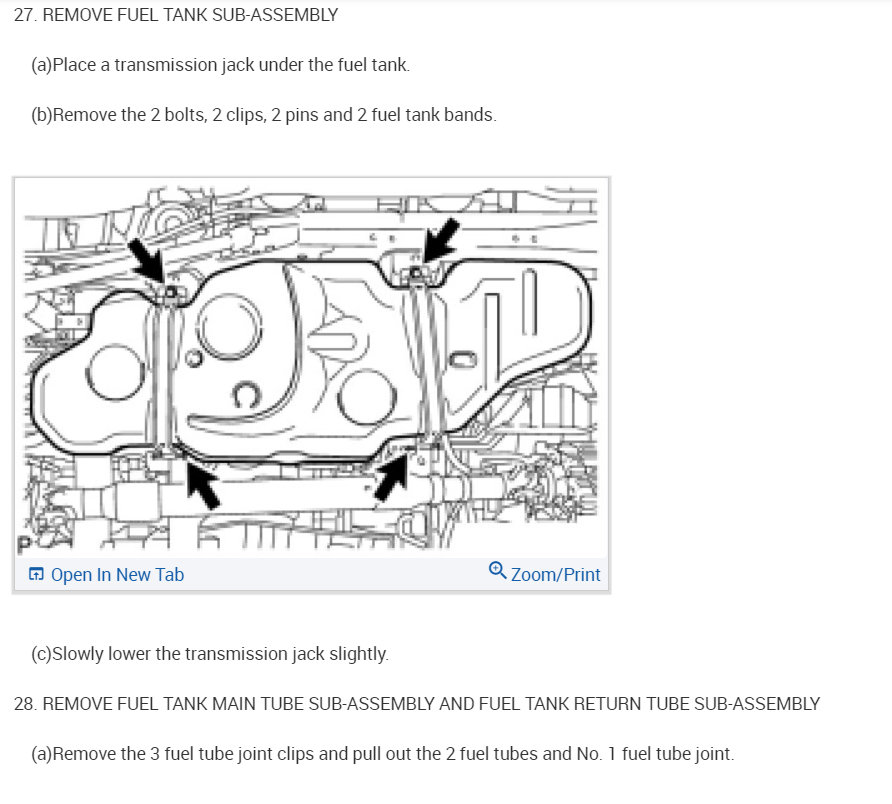 27. REMOVE FUEL TANK SUB-ASSEMBLY

(a)Place a transmission jack under the fuel tank.

(b)Remove the 2 bolts, 2 clips, 2 pins and 2 fuel tank bands.

P

Open In New Tab

Zoom/Print

(c)Slowly lower the transmission jack slightly.

28. REMOVE FUEL TANK MAIN TUBE SUB-ASSEMBLY AND FUEL TANK RETURN TUBE SUB-ASSEMBLY

(a)Remove the 3 fuel tube joint clips and pull out the 2 fuel tubes and No. 1 fuel tube joint.