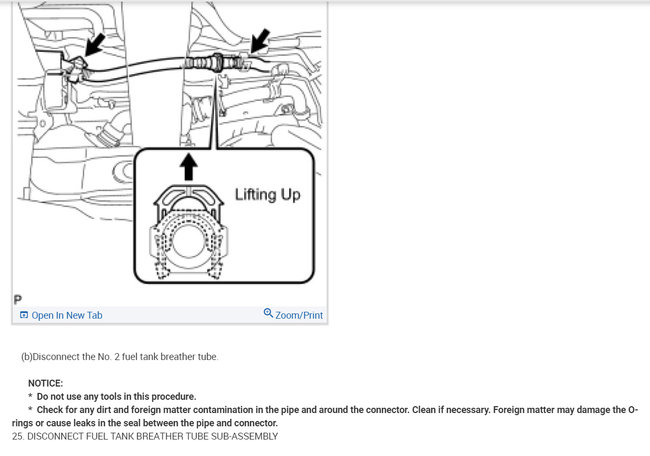 Lifting Up

P

Open In New Tab

Zoom/Print

(b)Disconnect the No. 2 fuel tank breather tube.

NOTICE:
* Do not use any tools in this procedure.
* Check for any dirt and foreign matter contamination in the pipe and around the connector. Clean if necessary. Foreign matter may damage the O-rings or cause leaks in the seal between the pipe and connector.

25. DISCONNECT FUEL TANK BREATHER TUBE SUB-ASSEMBLY