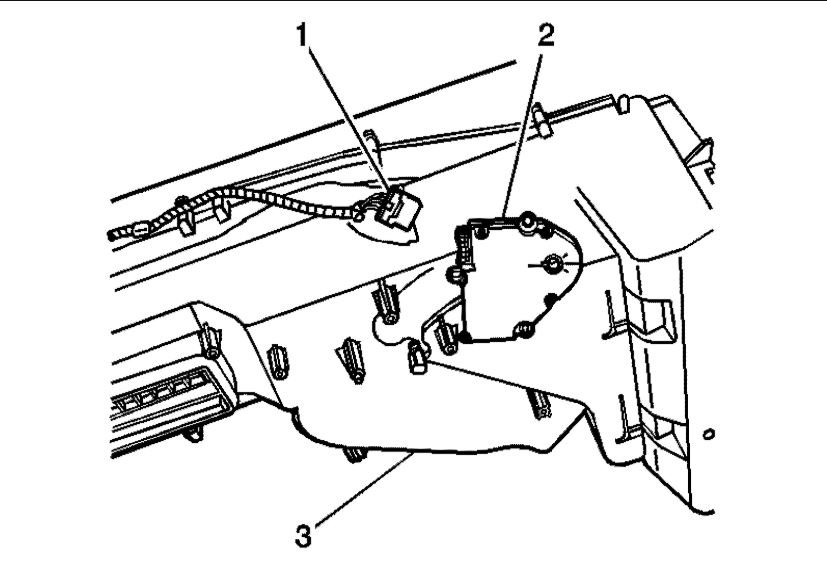 1
2
3