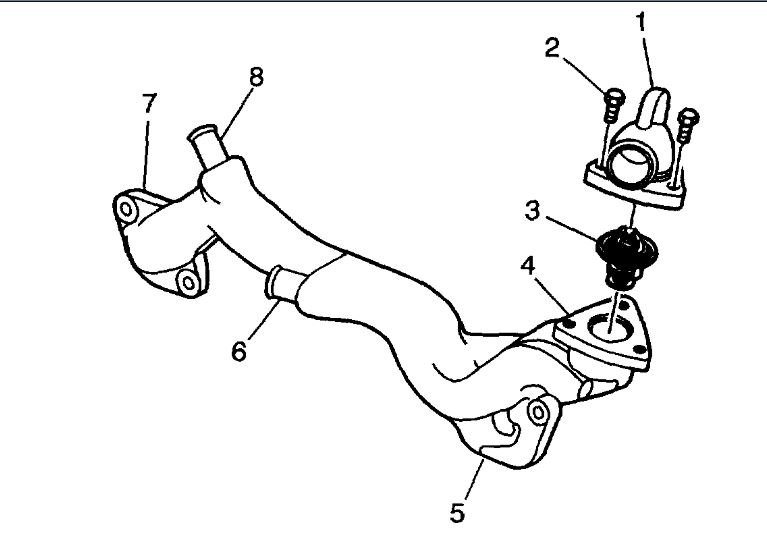 1
2
8
7
3
4
6
5