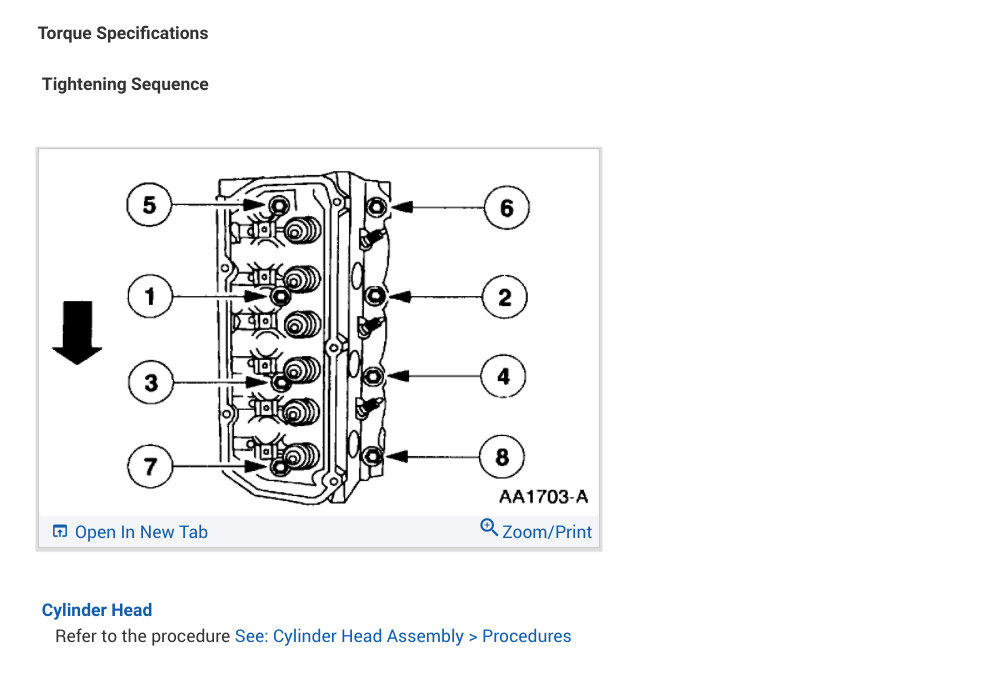 Torque Specifications

Tightening Sequence

5
6
1
2
3
4
7
8
AA1703-A

Open In New Tab
Zoom/Print

Cylinder Head

Refer to the procedure See: Cylinder Head Assembly > Procedures