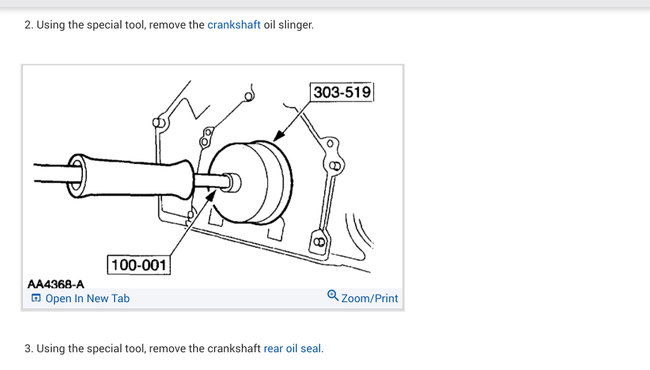 2. Using the special tool, remove the crankshaft oil slinger.

303-519

100-001

AA4368-A

Open In New Tab

Zoom/Print

3. Using the special tool, remove the crankshaft rear oil seal.