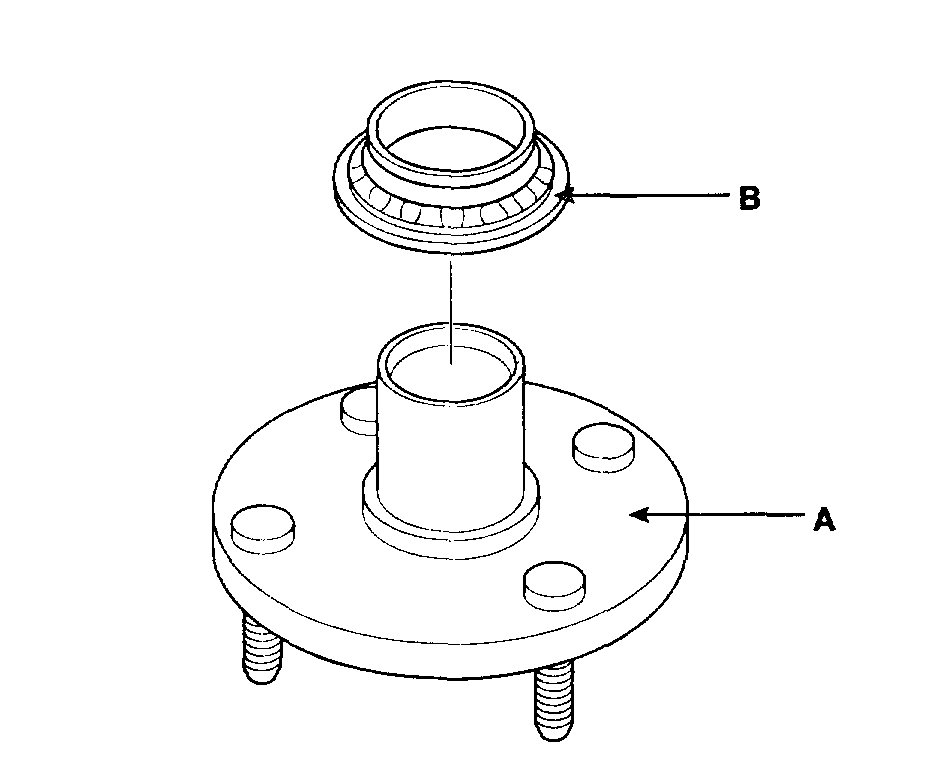 B

A