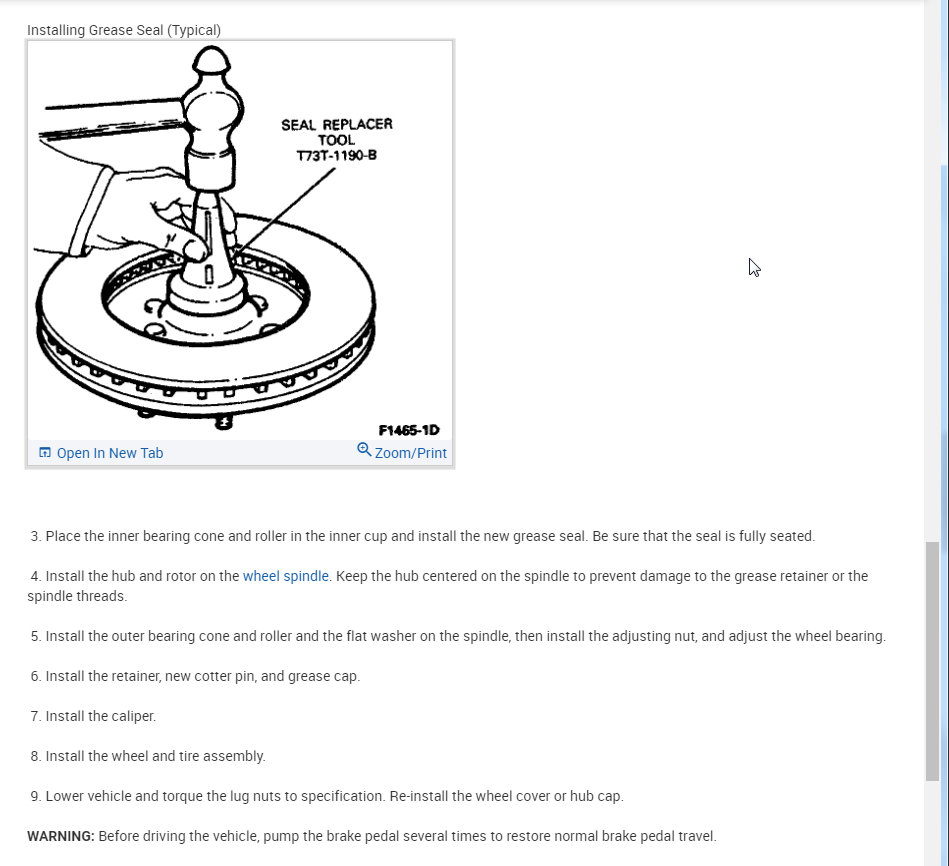 Installing Grease Seal (Typical)

SEAL REPLACER TOOL T73T-1190-B

F1465-1D

Open In New Tab

Zoom/Print

3. Place the inner bearing cone and roller in the inner cup and install the new grease seal. Be sure that the seal is fully seated.

4. Install the hub and rotor on the wheel spindle. Keep the hub centered on the spindle to prevent damage to the grease retainer or the spindle threads.

5. Install the outer bearing cone and roller and the flat washer on the spindle, then install the adjusting nut, and adjust the wheel bearing.

6. Install the retainer, new cotter pin, and grease cap.

7. Install the caliper.

8. Install the wheel and tire assembly.

9. Lower vehicle and torque the lug nuts to specification. Re-install the wheel cover or hub cap.

WARNING: Before driving the vehicle, pump the brake pedal several times to restore normal brake pedal travel.