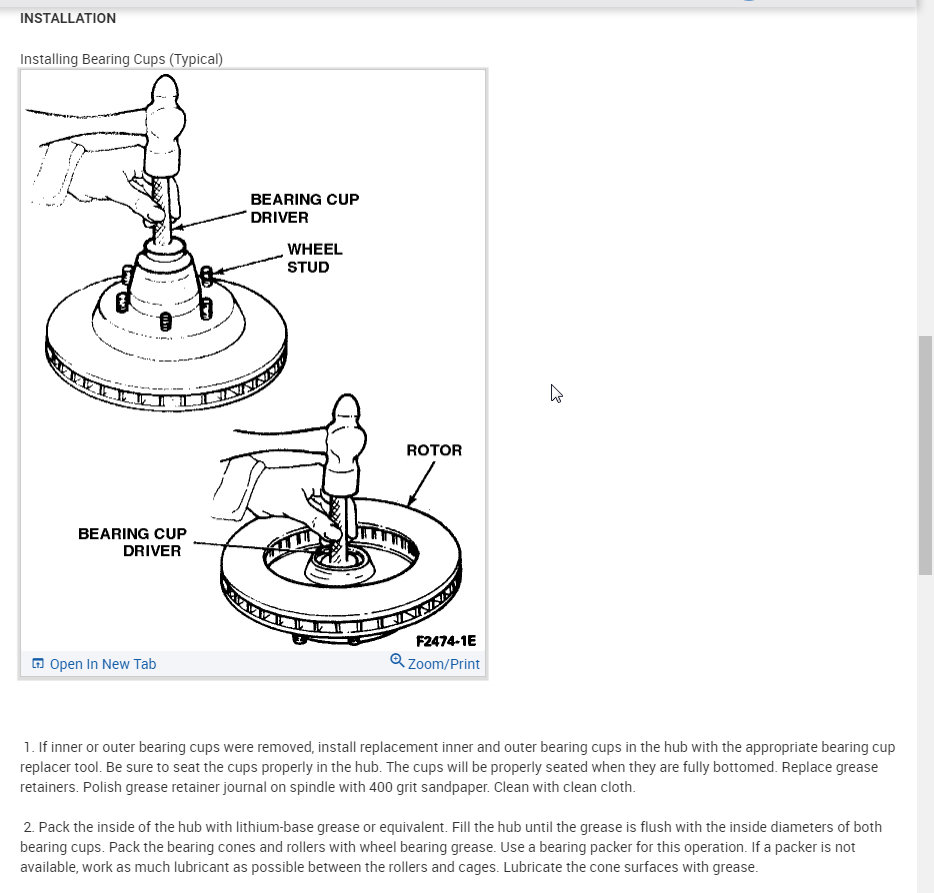 INSTALLATION

Installing Bearing Cups (Typical)

BEARING CUP DRIVER

WHEEL STUD

ROTOR

BEARING CUP DRIVER

F2474-1E

Open In New Tab

Zoom/Print

1. If inner or outer bearing cups were removed, install replacement inner and outer bearing cups in the hub with the appropriate bearing cup replacer tool. Be sure to seat the cups properly in the hub. The cups will be properly seated when they are fully bottomed. Replace grease retainers. Polish grease retainer journal on spindle with 400 grit sandpaper. Clean with clean cloth.

2. Pack the inside of the hub with lithium-base grease or equivalent. Fill the hub until the grease is flush with the inside diameters of both bearing cups. Pack the bearing cones and rollers with wheel bearing grease. Use a bearing packer for this operation. If a packer is not available, work as much lubricant as possible between the rollers and cages. Lubricate the cone surfaces with grease.