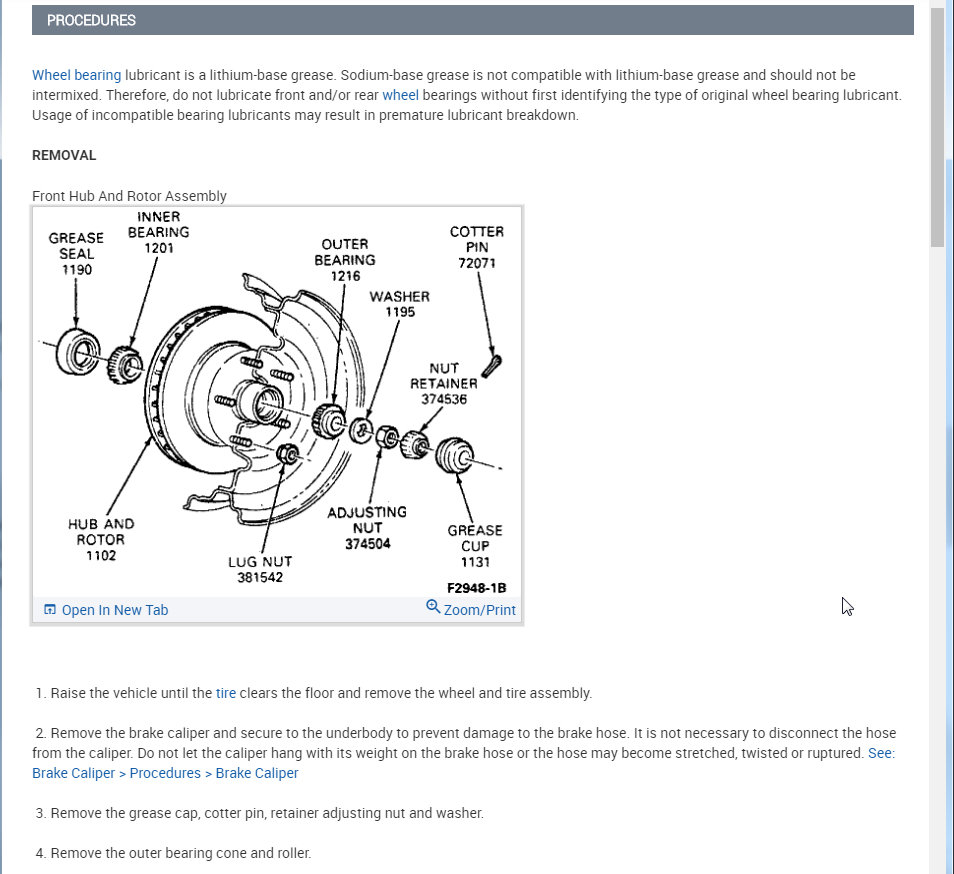 PROCEDURES

Wheel bearing lubricant is a lithium-base grease. Sodium-base grease is not compatible with lithium-base grease and should not be intermixed. Therefore, do not lubricate front and/or rear wheel bearings without first identifying the type of original wheel bearing lubricant. Usage of incompatible bearing lubricants may result in premature lubricant breakdown.

REMOVAL

Front Hub And Rotor Assembly

GREASE SEAL 1190
INNER BEARING 1201
OUTER BEARING 1216
COTTER PIN 72071
WASHER 1195
NUT RETAINER 374536
HUB AND ROTOR 1102
LUG NUT 381542
ADJUSTING NUT 374504
GREASE CUP 1131
F2948-1B

Open In New Tab
Zoom/Print

1. Raise the vehicle until the tire clears the floor and remove the wheel and tire assembly.

2. Remove the brake caliper and secure to the underbody to prevent damage to the brake hose. It is not necessary to disconnect the hose from the caliper. Do not let the caliper hang with its weight on the brake hose or the hose may become stretched, twisted or ruptured. See: Brake Caliper > Procedures > Brake Caliper

3. Remove the grease cap, cotter pin, retainer adjusting nut and washer.

4. Remove the outer bearing cone and roller.