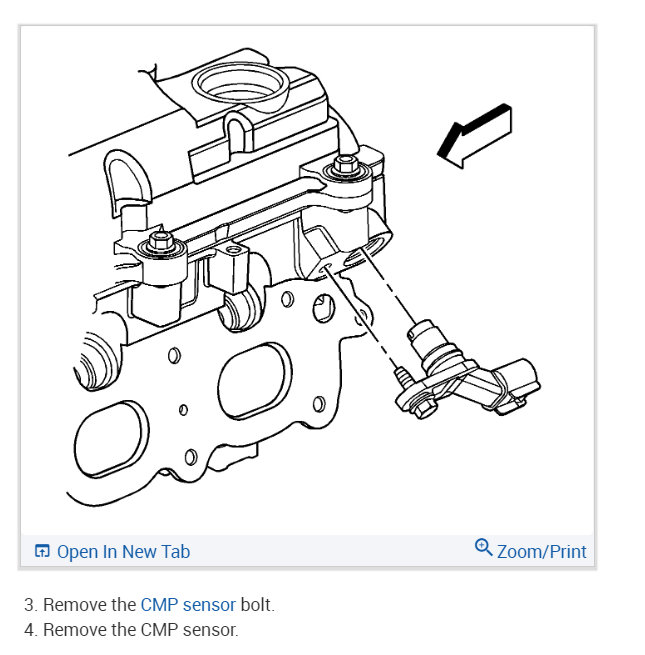 Open In New Tab

Zoom/Print

3. Remove the CMP sensor bolt.
4. Remove the CMP sensor.