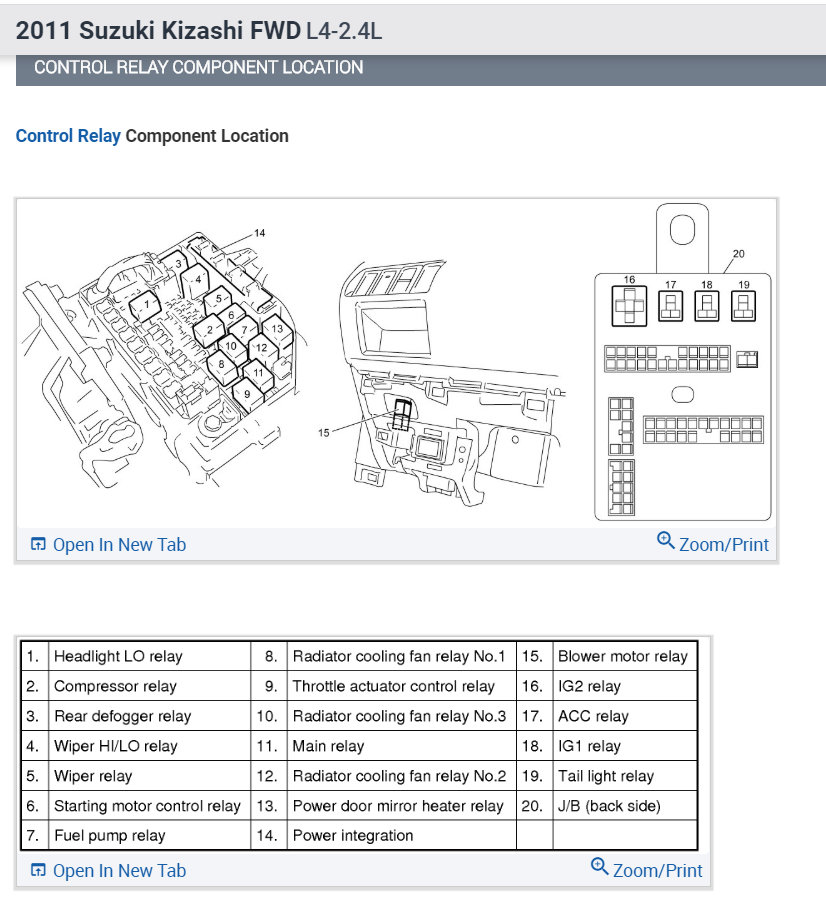 2011 Suzuki Kizashi FWD L4-2.4L

CONTROL RELAY COMPONENT LOCATION

Control Relay Component Location

14
3
4
1
5
6
2
7
13
10
12
8
11
9
15
20
16
17
18
19

Open In New Tab
Zoom/Print

| 1. | Headlight LO relay | 8. | Radiator cooling fan relay No.1 | 15. | Blower motor relay |
|---|---|---|---|---|---|
| 2. | Compressor relay | 9. | Throttle actuator control relay | 16. | IG2 relay |
| 3. | Rear defogger relay | 10. | Radiator cooling fan relay No.3 | 17. | ACC relay |
| 4. | Wiper HI/LO relay | 11. | Main relay | 18. | IG1 relay |
| 5. | Wiper relay | 12. | Radiator cooling fan relay No.2 | 19. | Tail light relay |
| 6. | Starting motor control relay | 13. | Power door mirror heater relay | 20. | J/B (back side) |
| 7. | Fuel pump relay | 14. | Power integration | | |

Open In New Tab
Zoom/Print