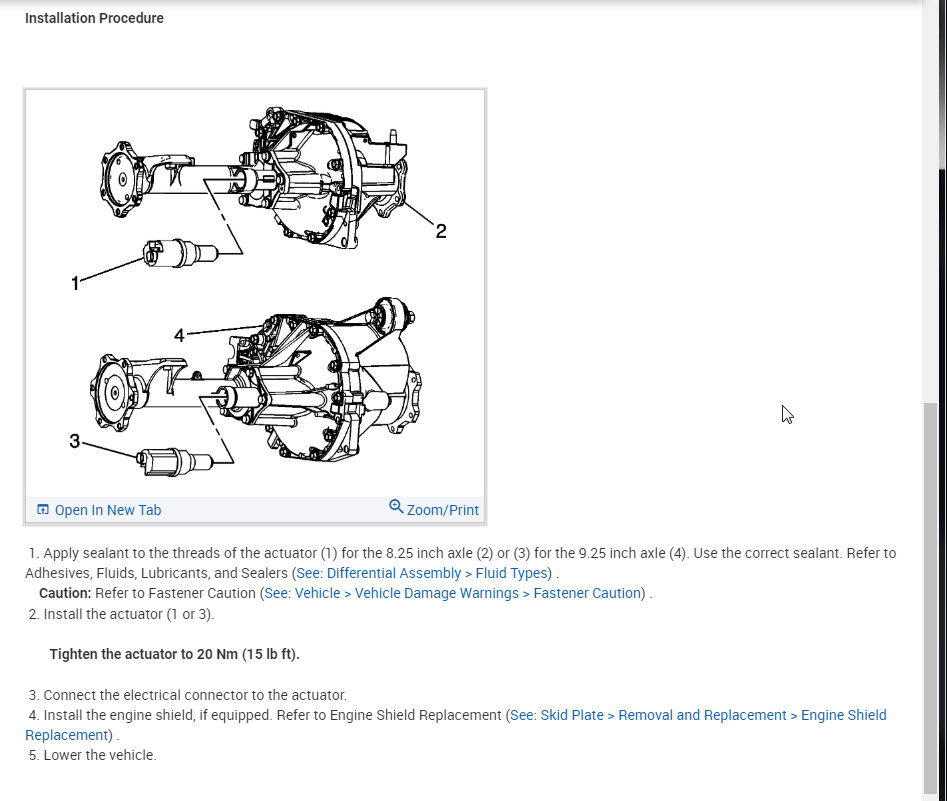 Installation Procedure

2

1

4

3

Open In New Tab

Zoom/Print

1. Apply sealant to the threads of the actuator (1) for the 8.25 inch axle (2) or (3) for the 9.25 inch axle (4). Use the correct sealant. Refer to Adhesives, Fluids, Lubricants, and Sealers (See: Differential Assembly > Fluid Types) .

Caution: Refer to Fastener Caution (See: Vehicle > Vehicle Damage Warnings > Fastener Caution) .

2. Install the actuator (1 or 3).

Tighten the actuator to 20 Nm (15 lb ft).

3. Connect the electrical connector to the actuator.

4. Install the engine shield, if equipped. Refer to Engine Shield Replacement (See: Skid Plate > Removal and Replacement > Engine Shield Replacement) .

5. Lower the vehicle.