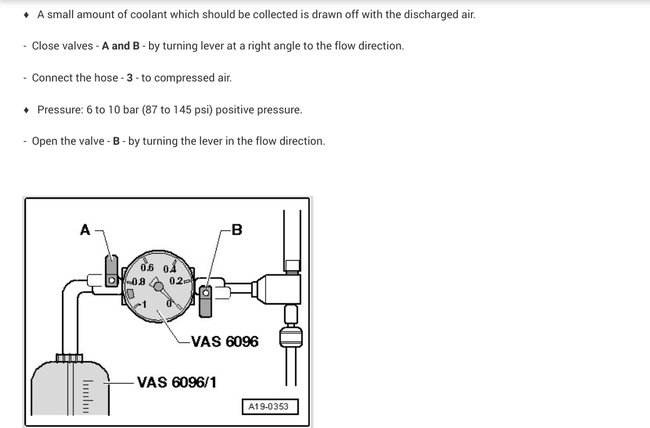 ♦ A small amount of coolant which should be collected is drawn off with the discharged air.

- Close valves - **A and B** - by turning lever at a right angle to the flow direction.

- Connect the hose - **3** - to compressed air.

♦ Pressure: 6 to 10 bar (87 to 145 psi) positive pressure.

- Open the valve - **B** - by turning the lever in the flow direction.

A

B

0.6 0.4

0.8 0.2

1 0

VAS 6096

VAS 6096/1

A19-0353