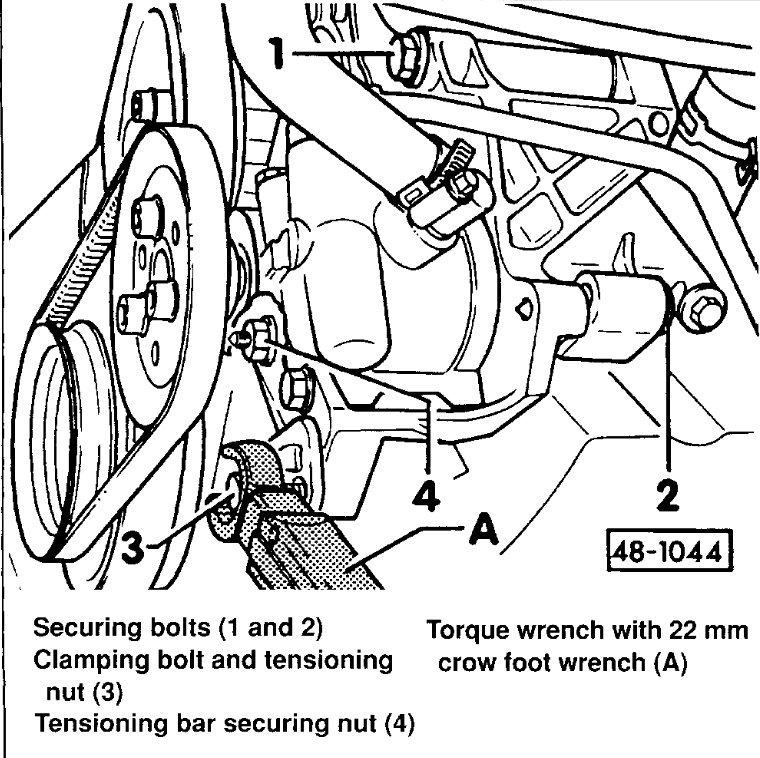 1
4
2
3
A
48-1044

Securing bolts (1 and 2)
Clamping bolt and tensioning nut (3)
Tensioning bar securing nut (4)

Torque wrench with 22 mm crow foot wrench (A)