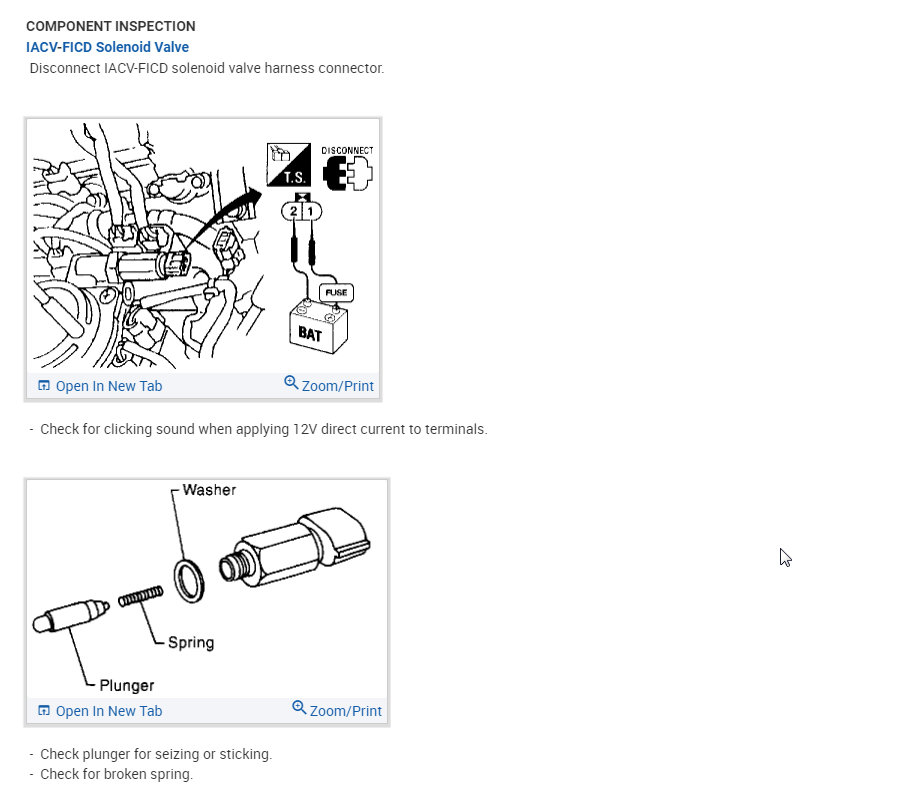 COMPONENT INSPECTION
IACV-FICD Solenoid Valve
Disconnect IACV-FICD solenoid valve harness connector.

T.S.
DISCONNECT
2 1
FUSE
BAT

Open In New Tab
Zoom/Print

- Check for clicking sound when applying 12V direct current to terminals.

Washer
Spring
Plunger

Open In New Tab
Zoom/Print

- Check plunger for seizing or sticking.
- Check for broken spring.