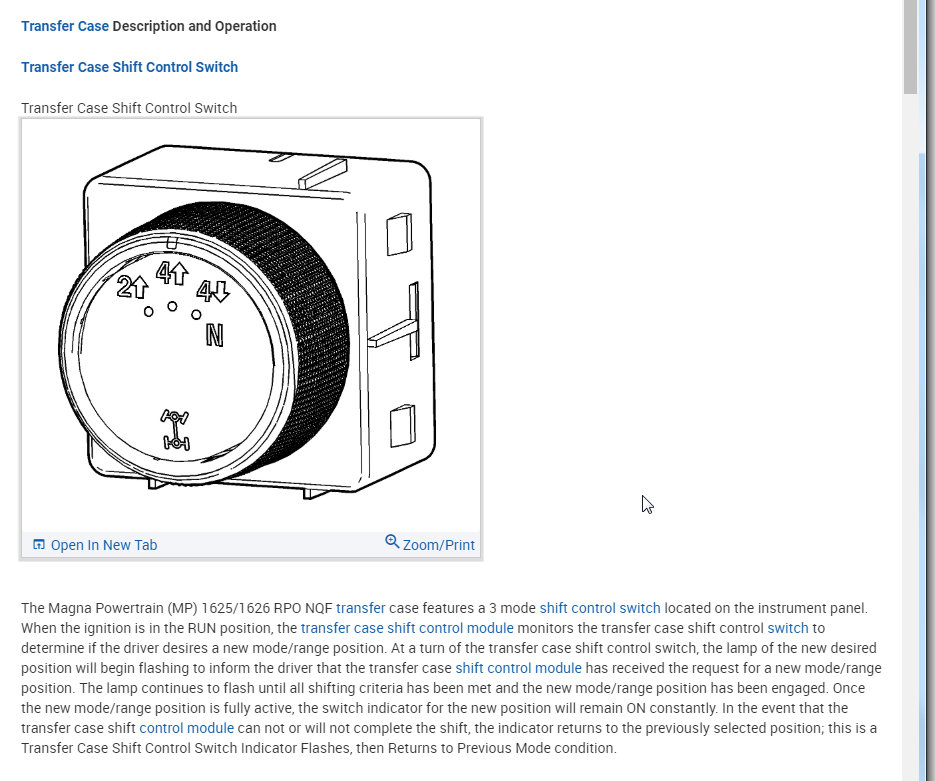 Transfer Case Description and Operation

Transfer Case Shift Control Switch

Transfer Case Shift Control Switch

2↑ 4↑ 4↓ N

Open In New Tab

Zoom/Print

The Magna Powertrain (MP) 1625/1626 RPO NQF transfer case features a 3 mode shift control switch located on the instrument panel. When the ignition is in the RUN position, the transfer case shift control module monitors the transfer case shift control switch to determine if the driver desires a new mode/range position. At a turn of the transfer case shift control switch, the lamp of the new desired position will begin flashing to inform the driver that the transfer case shift control module has received the request for a new mode/range position. The lamp continues to flash until all shifting criteria has been met and the new mode/range position has been engaged. Once the new mode/range position is fully active, the switch indicator for the new position will remain ON constantly. In the event that the transfer case shift control module can not or will not complete the shift, the indicator returns to the previously selected position; this is a Transfer Case Shift Control Switch Indicator Flashes, then Returns to Previous Mode condition.