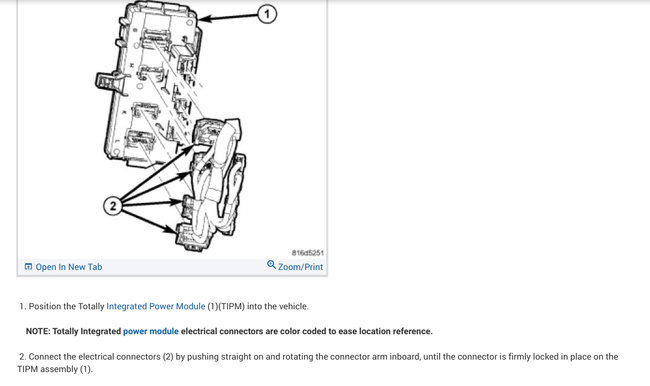 1

2

816d5251

Open In New Tab

Zoom/Print

1. Position the Totally Integrated Power Module (1)(TIPM) into the vehicle.

NOTE: Totally Integrated power module electrical connectors are color coded to ease location reference.

2. Connect the electrical connectors (2) by pushing straight on and rotating the connector arm inboard, until the connector is firmly locked in place on the TIPM assembly (1).