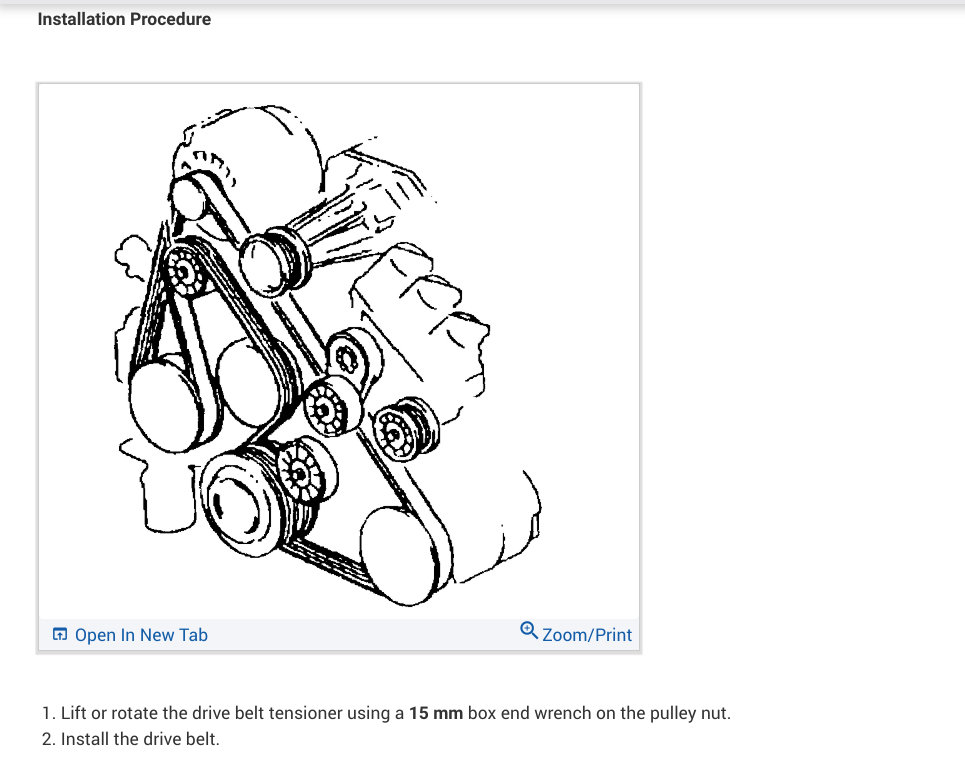 Installation Procedure

Open In New Tab

Zoom/Print

1. Lift or rotate the drive belt tensioner using a 15 mm box end wrench on the pulley nut.
2. Install the drive belt.