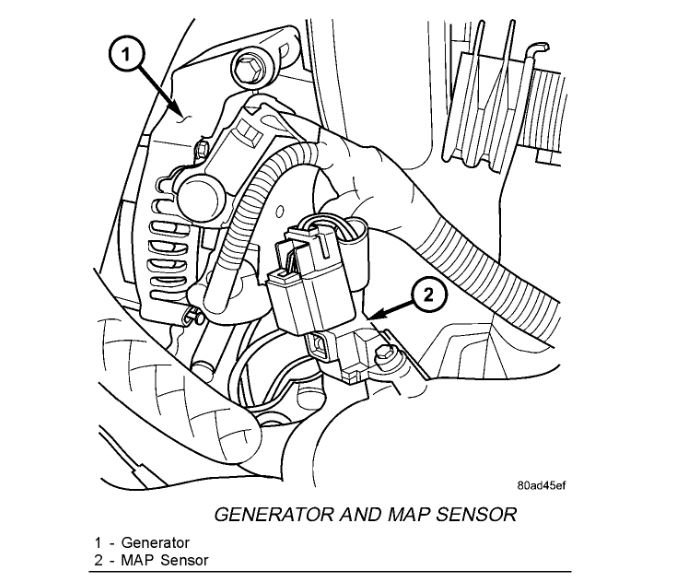 1

2

80ad45ef

GENERATOR AND MAP SENSOR

1 - Generator
2 - MAP Sensor