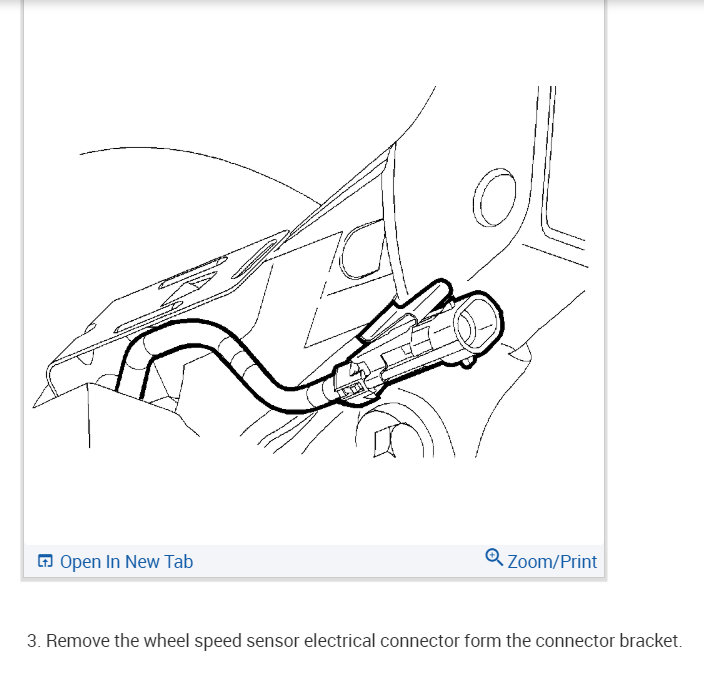 Open In New Tab

Zoom/Print

3. Remove the wheel speed sensor electrical connector form the connector bracket.