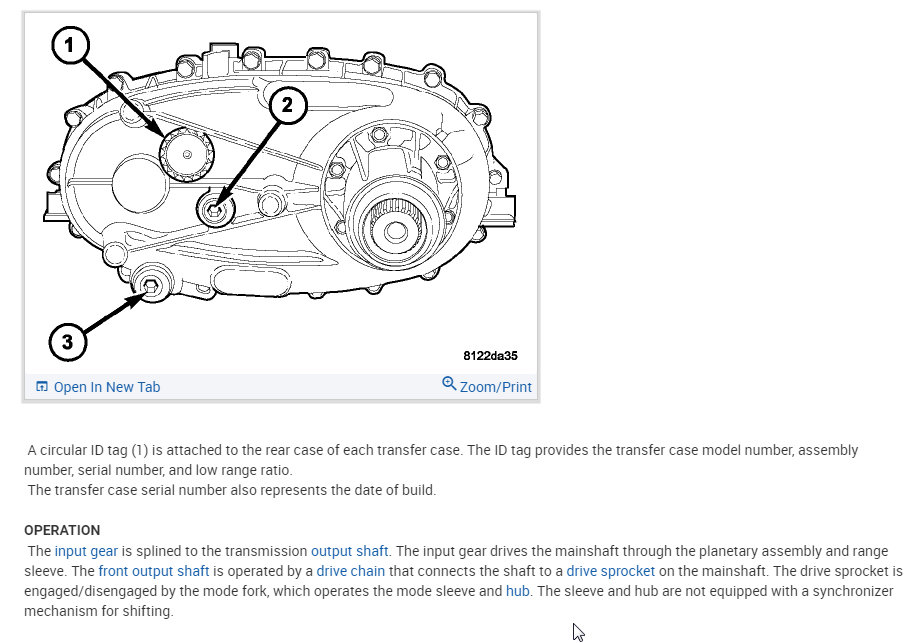 1

2

3

8122da35

Open In New Tab

Zoom/Print

A circular ID tag (1) is attached to the rear case of each transfer case. The ID tag provides the transfer case model number, assembly number, serial number, and low range ratio.
The transfer case serial number also represents the date of build.

OPERATION
The input gear is splined to the transmission output shaft. The input gear drives the mainshaft through the planetary assembly and range sleeve. The front output shaft is operated by a drive chain that connects the shaft to a drive sprocket on the mainshaft. The drive sprocket is engaged/disengaged by the mode fork, which operates the mode sleeve and hub. The sleeve and hub are not equipped with a synchronizer mechanism for shifting.