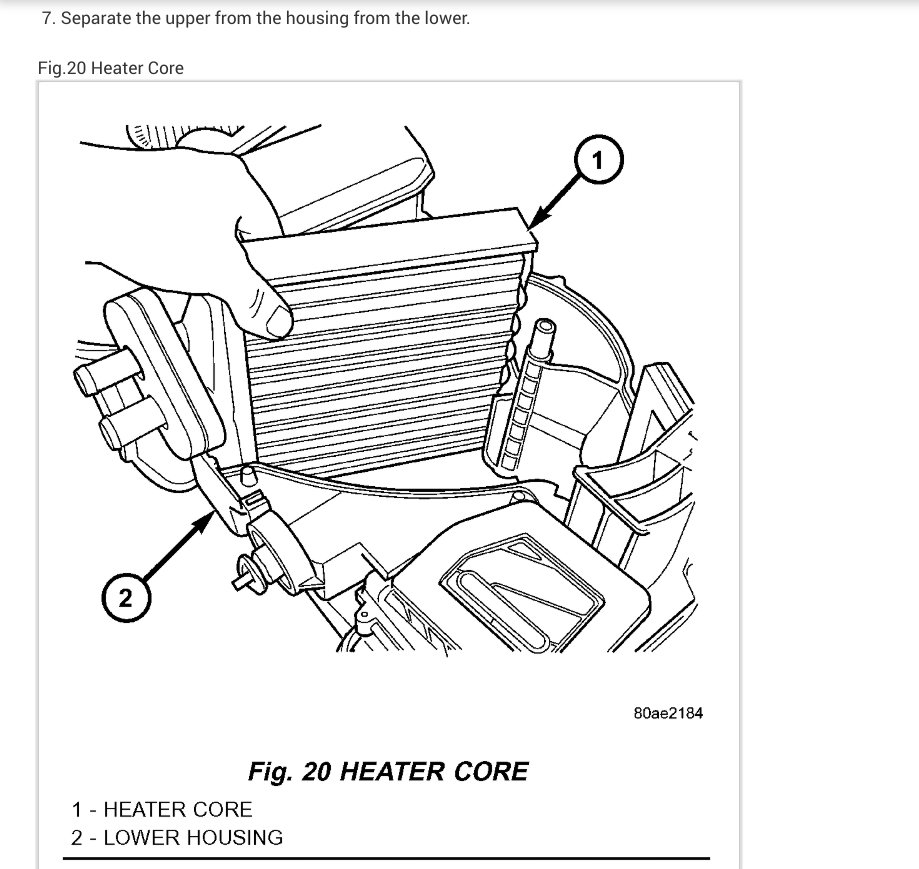 7. Separate the upper from the housing from the lower.

Fig.20 Heater Core

1

2

80ae2184

Fig. 20 HEATER CORE

1 - HEATER CORE
2 - LOWER HOUSING