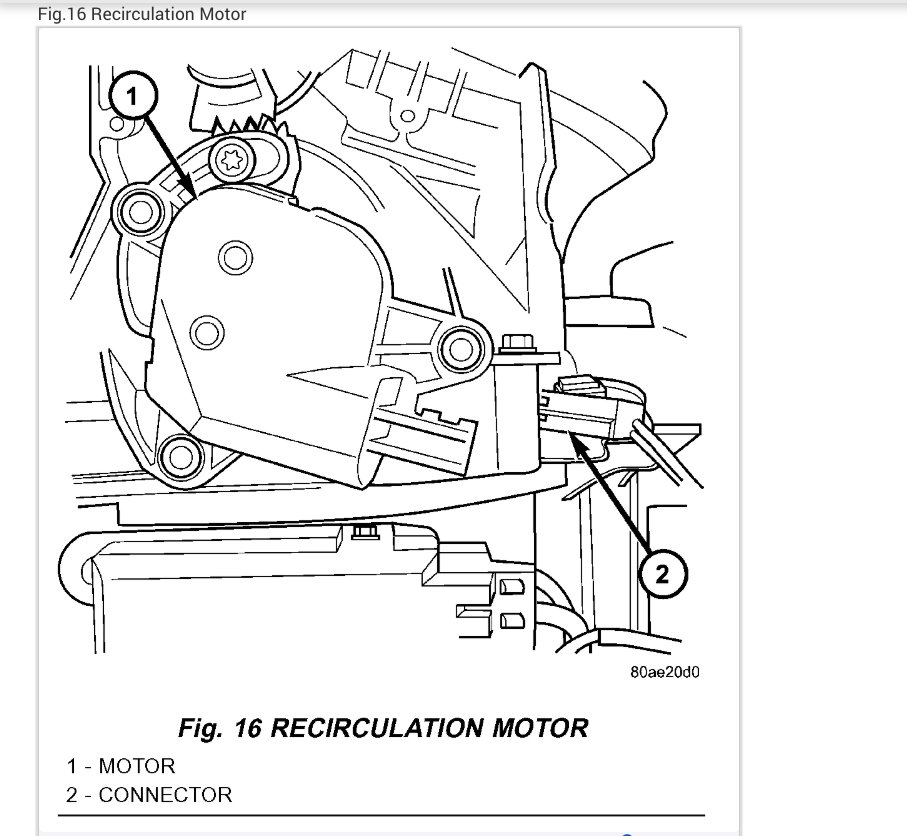 Fig.16 Recirculation Motor

1

2

80ae20d0

Fig. 16 RECIRCULATION MOTOR

1 - MOTOR
2 - CONNECTOR