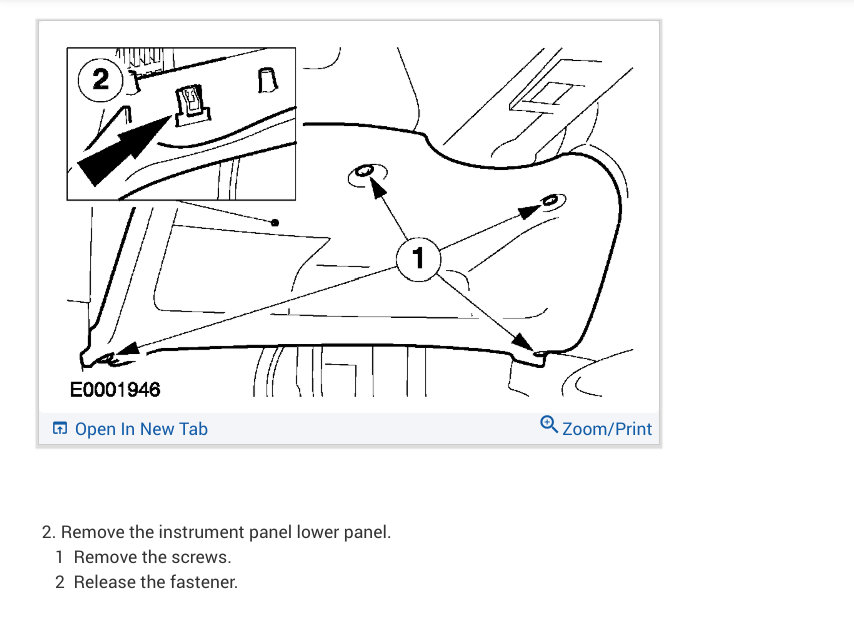 2

1

E0001946

Open In New Tab

Zoom/Print

2. Remove the instrument panel lower panel.

1 Remove the screws.

2 Release the fastener.