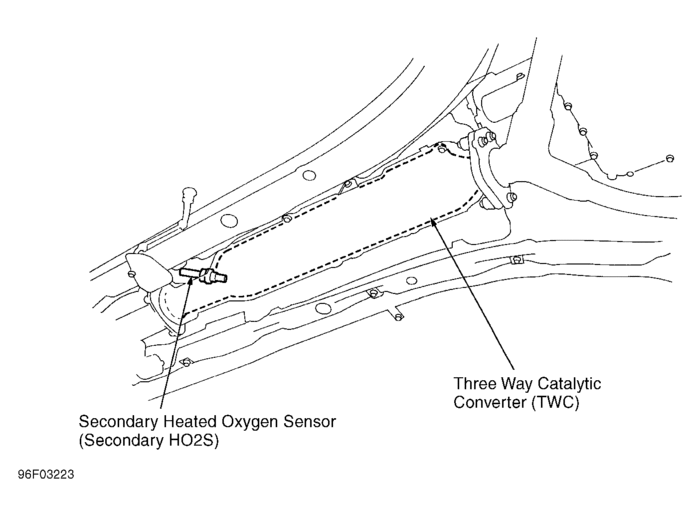 Three Way Catalytic Converter (TWC)

Secondary Heated Oxygen Sensor (Secondary HO2S)

96F03223