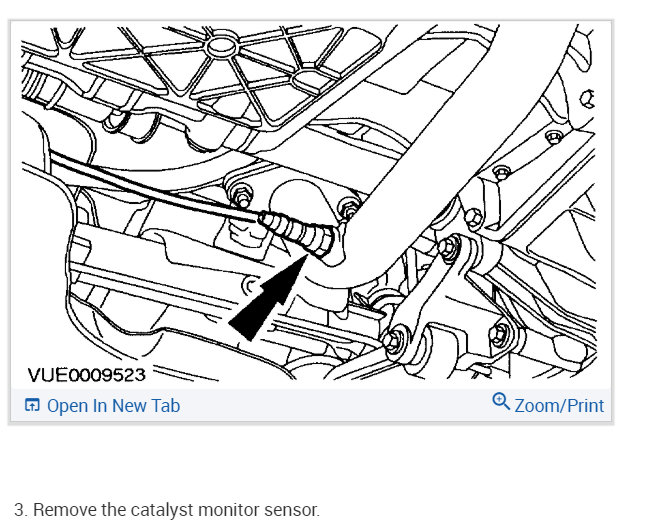 VUE0009523

Open In New Tab

Zoom/Print

3. Remove the catalyst monitor sensor.