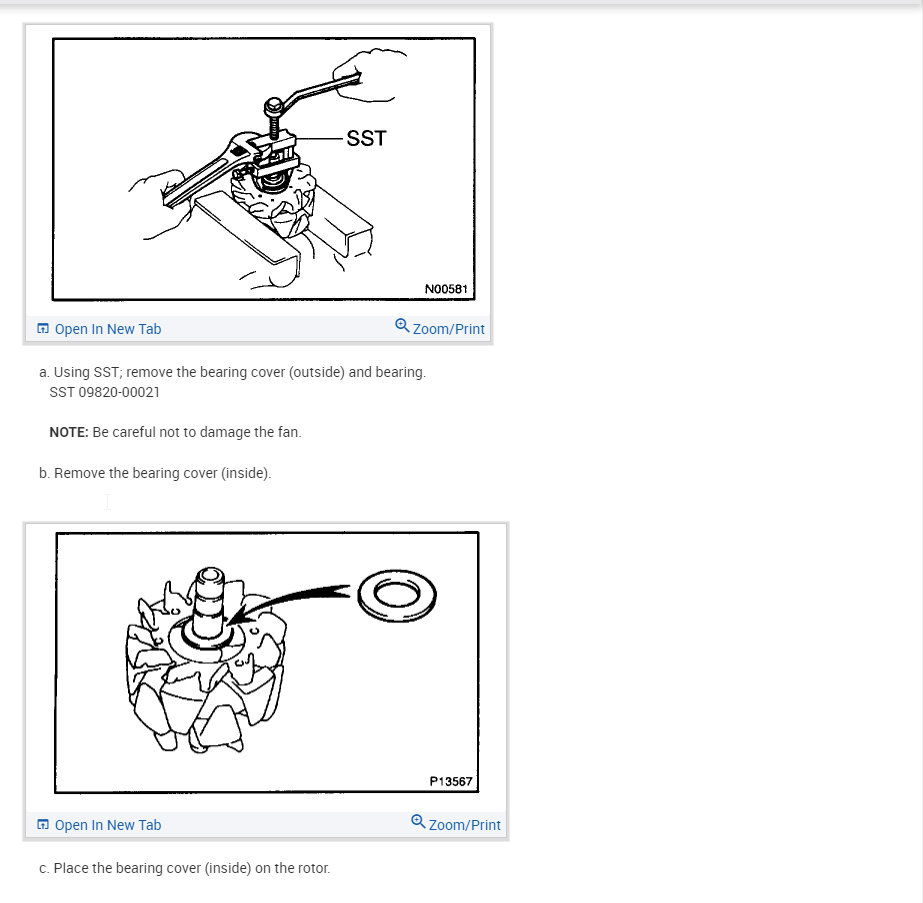 SST

N00581

Open In New Tab

Zoom/Print

a. Using SST; remove the bearing cover (outside) and bearing.
SST 09820-00021

NOTE: Be careful not to damage the fan.

b. Remove the bearing cover (inside).

P13567

Open In New Tab

Zoom/Print

c. Place the bearing cover (inside) on the rotor.