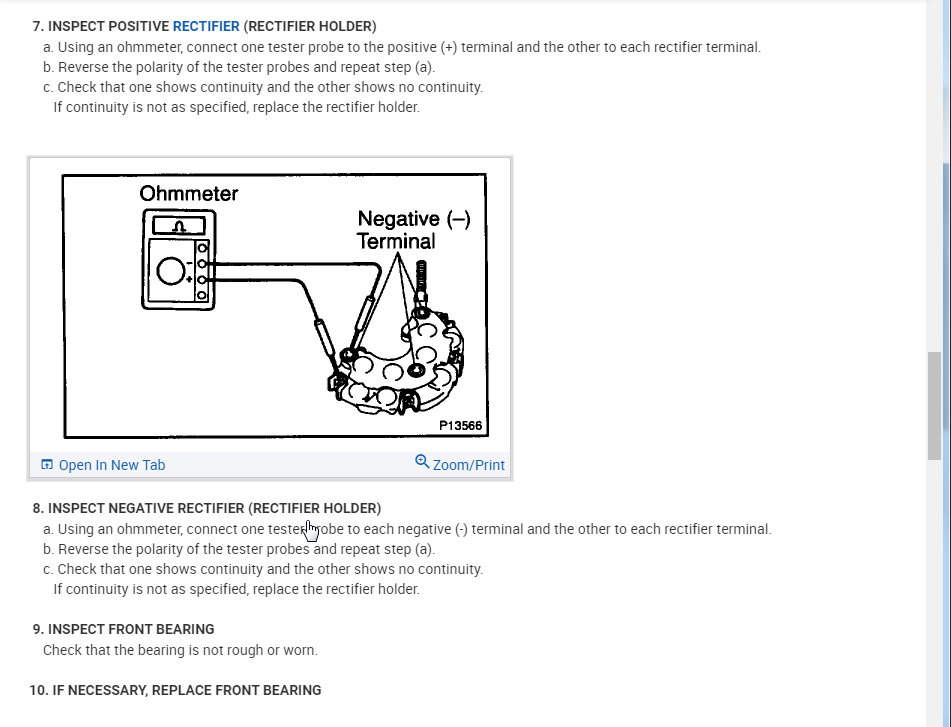 7. INSPECT POSITIVE RECTIFIER (RECTIFIER HOLDER)
a. Using an ohmmeter, connect one tester probe to the positive (+) terminal and the other to each rectifier terminal.
b. Reverse the polarity of the tester probes and repeat step (a).
c. Check that one shows continuity and the other shows no continuity.
If continuity is not as specified, replace the rectifier holder.

Ohmmeter
Negative (–) Terminal
P13566

Open In New Tab
Zoom/Print

8. INSPECT NEGATIVE RECTIFIER (RECTIFIER HOLDER)
a. Using an ohmmeter, connect one tester probe to each negative (-) terminal and the other to each rectifier terminal.
b. Reverse the polarity of the tester probes and repeat step (a).
c. Check that one shows continuity and the other shows no continuity.
If continuity is not as specified, replace the rectifier holder.

9. INSPECT FRONT BEARING
Check that the bearing is not rough or worn.

10. IF NECESSARY, REPLACE FRONT BEARING