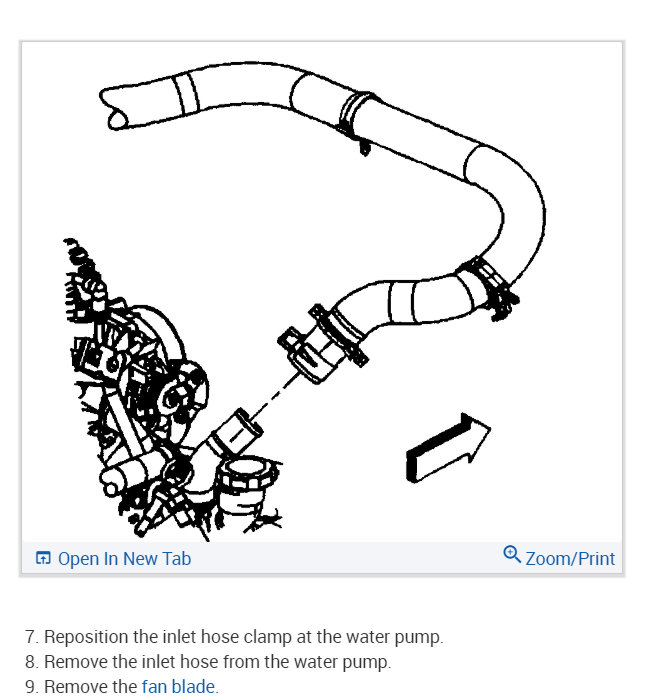 Open In New Tab

Zoom/Print

7. Reposition the inlet hose clamp at the water pump.
8. Remove the inlet hose from the water pump.
9. Remove the fan blade.