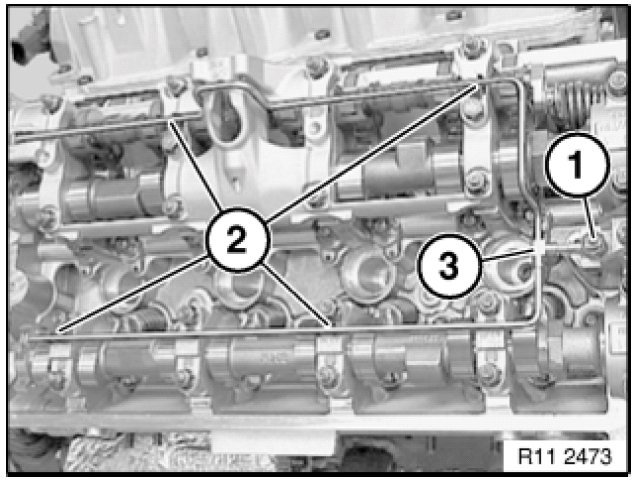 1
2
3
R11 2473